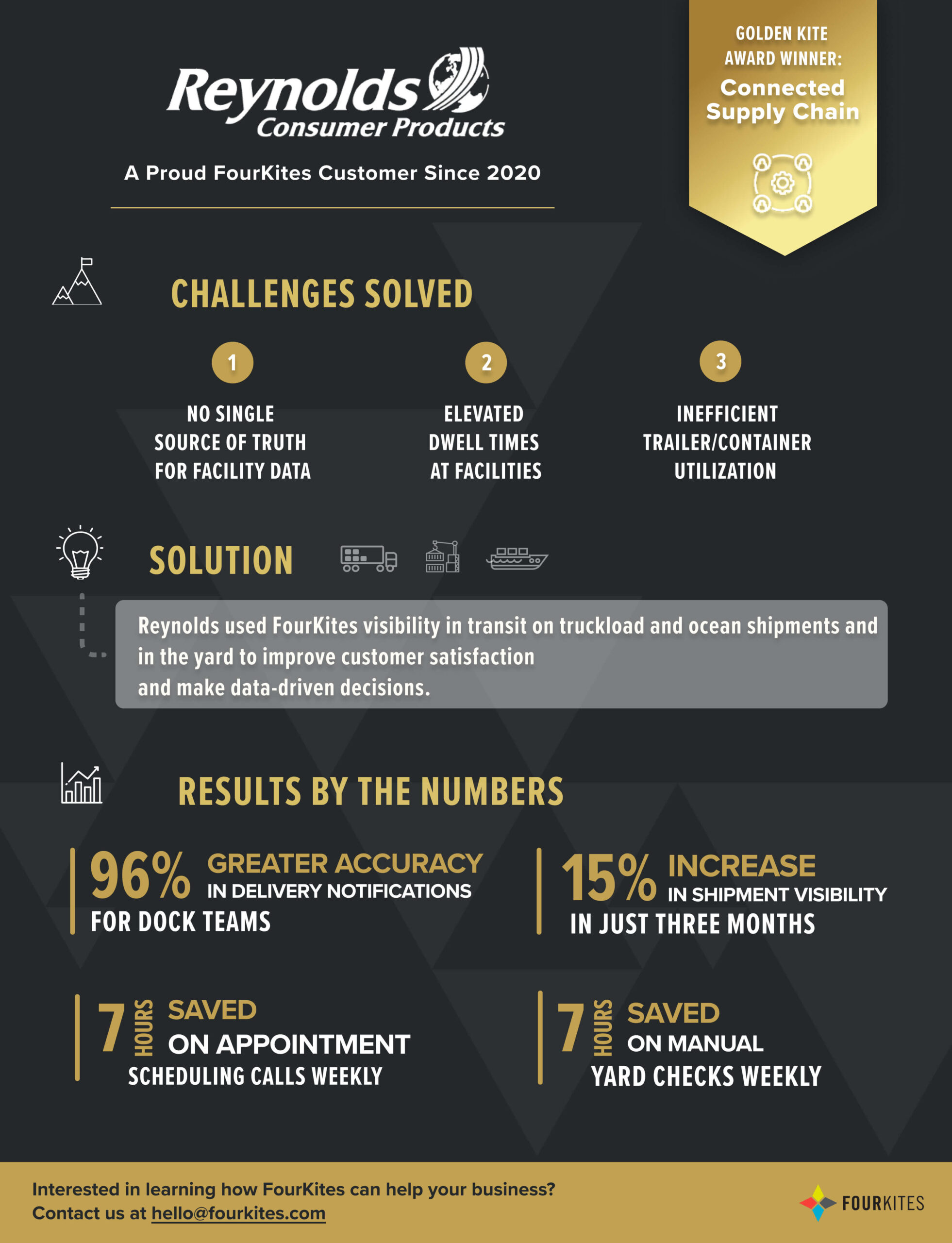 Reynolds
Consumer Products

A Proud FourKites Customer Since 2020

GOLDEN KITE AWARD WINNER:
Connected Supply Chain

CHALLENGES SOLVED

1
NO SINGLE SOURCE OF TRUTH FOR FACILITY DATA

2
ELEVATED DWELL TIMES AT FACILITIES

3
INEFFICIENT TRAILER/CONTAINER UTILIZATION

SOLUTION

Reynolds used FourKites visibility in transit on truckload and ocean shipments and in the yard to improve customer satisfaction
and make data-driven decisions.

RESULTS BY THE NUMBERS

96% GREATER ACCURACY IN DELIVERY NOTIFICATIONS FOR DOCK TEAMS

15% INCREASE IN SHIPMENT VISIBILITY IN JUST THREE MONTHS

7 HOURS SAVED ON APPOINTMENT SCHEDULING CALLS WEEKLY

7 HOURS SAVED ON MANUAL YARD CHECKS WEEKLY

Interested in learning how FourKites can help your business?
Contact us at hello@fourkites.com

FOURKITES