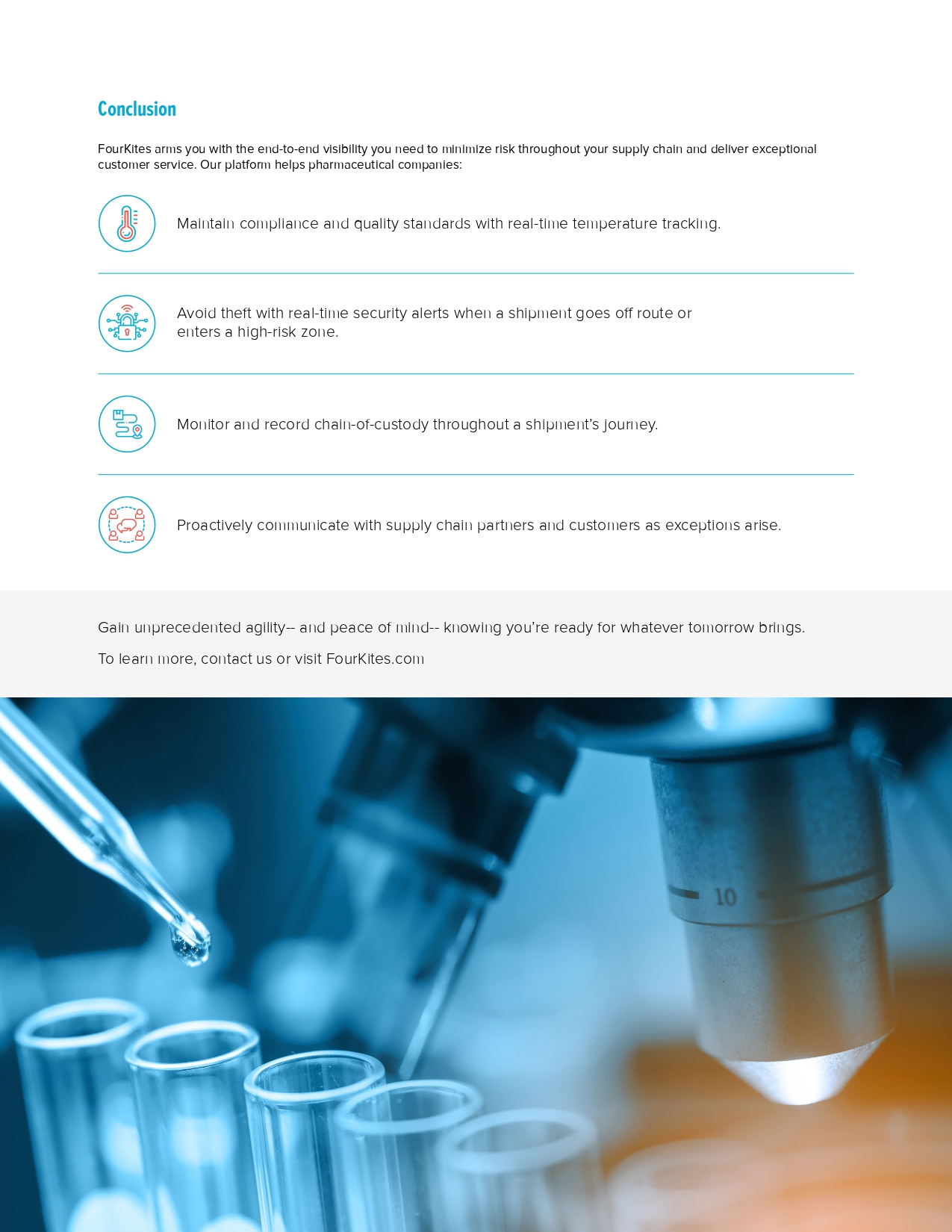 Conclusion

FourKites arms you with the end-to-end visibility you need to minimize risk throughout your supply chain and deliver exceptional customer service. Our platform helps pharmaceutical companies:

Maintain compliance and quality standards with real-time temperature tracking.

Avoid theft with real-time security alerts when a shipment goes off route or enters a high-risk zone.

Monitor and record chain-of-custody throughout a shipment's journey.

Proactively communicate with supply chain partners and customers as exceptions arise.

Gain unprecedented agility-- and peace of mind-- knowing you're ready for whatever tomorrow brings.

To learn more, contact us or visit FourKites.com

10