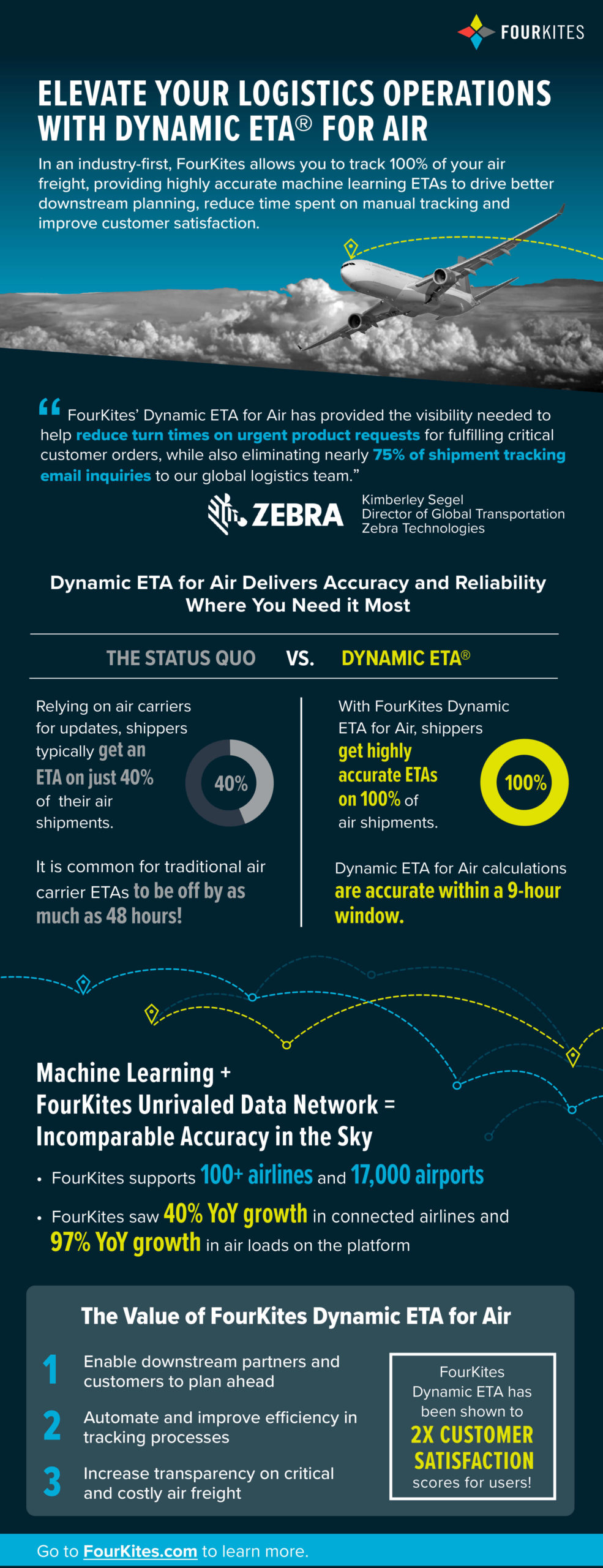 FOURKITES

ELEVATE YOUR LOGISTICS OPERATIONS WITH DYNAMIC ETA® FOR AIR

In an industry-first, FourKites allows you to track 100% of your air freight, providing highly accurate machine learning ETAs to drive better downstream planning, reduce time spent on manual tracking and improve customer satisfaction.

“ FourKites' Dynamic ETA for Air has provided the visibility needed to help reduce turn times on urgent product requests for fulfilling critical customer orders, while also eliminating nearly 75% of shipment tracking email inquiries to our global logistics team.”

ZEBRA

Kimberley Segel
Director of Global Transportation
Zebra Technologies

Dynamic ETA for Air Delivers Accuracy and Reliability Where You Need it Most

THE STATUS QUO VS. DYNAMIC ETA®

Relying on air carriers for updates, shippers typically get an ETA on just 40% of their air shipments.

40%

It is common for traditional air carrier ETAs to be off by as much as 48 hours!

With FourKites Dynamic ETA for Air, shippers get highly accurate ETAs on 100% of air shipments.

100%

Dynamic ETA for Air calculations are accurate within a 9-hour window.

Machine Learning + FourKites Unrivaled Data Network = Incomparable Accuracy in the Sky

• FourKites supports 100+ airlines and 17,000 airports

• FourKites saw 40% YoY growth in connected airlines and 97% YoY growth in air loads on the platform

The Value of FourKites Dynamic ETA for Air

1 Enable downstream partners and customers to plan ahead

2 Automate and improve efficiency in tracking processes

3 Increase transparency on critical and costly air freight

FourKites Dynamic ETA has been shown to 2X CUSTOMER SATISFACTION scores for users!

Go to FourKites.com to learn more.