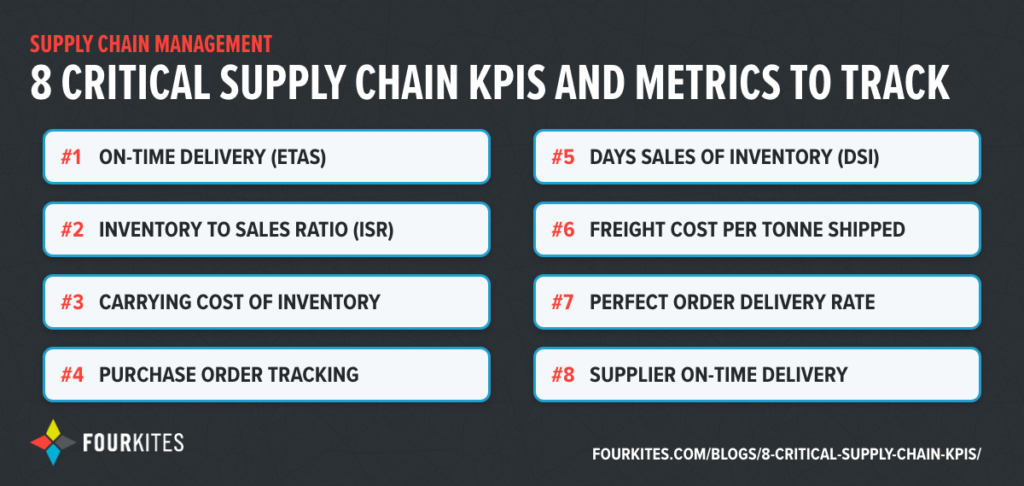 SUPPLY CHAIN MANAGEMENT
8 CRITICAL SUPPLY CHAIN KPIS AND METRICS TO TRACK

#1 ON-TIME DELIVERY (ETAS)

#2 INVENTORY TO SALES RATIO (ISR)

#3 CARRYING COST OF INVENTORY

#4 PURCHASE ORDER TRACKING

#5 DAYS SALES OF INVENTORY (DSI)

#6 FREIGHT COST PER TONNE SHIPPED

#7 PERFECT ORDER DELIVERY RATE

#8 SUPPLIER ON-TIME DELIVERY

FOURKITES

FOURKITES.COM/BLOGS/8-CRITICAL-SUPPLY-CHAIN-KPIS/